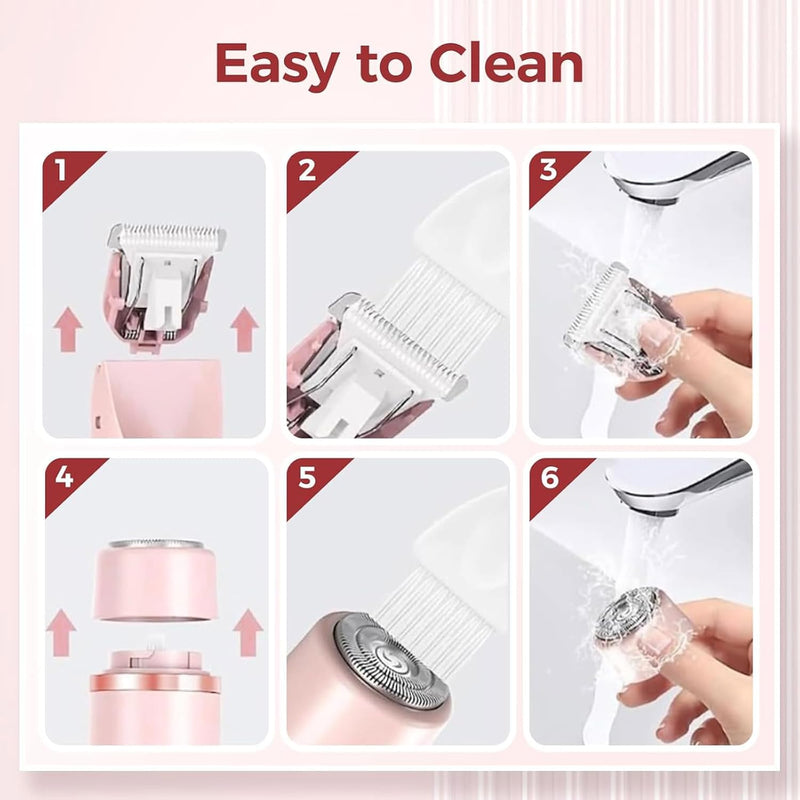 Easy to Clean

1

2

3

4

5

6