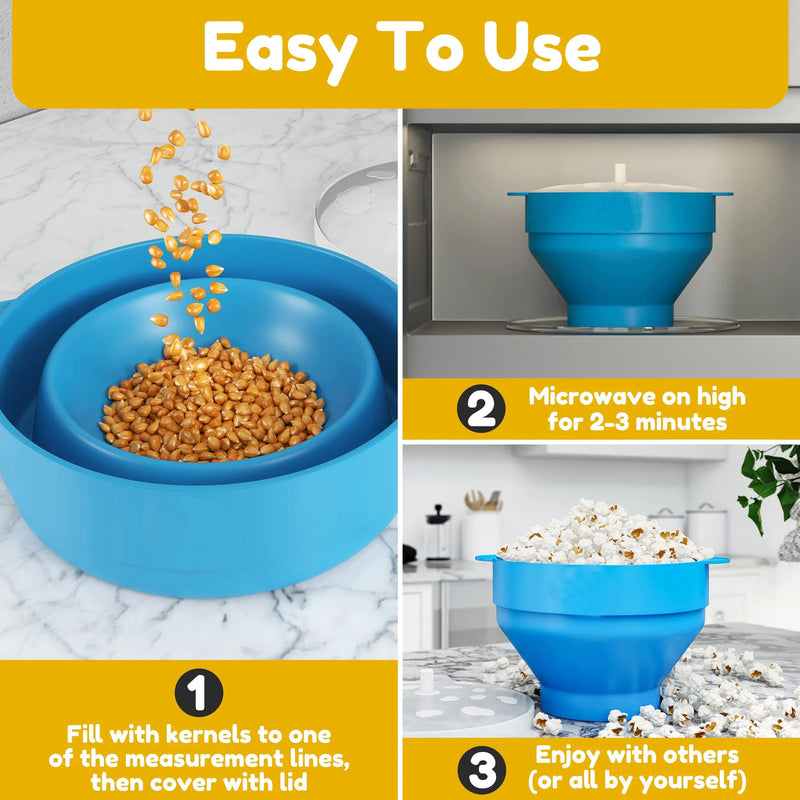 Easy To Use

1
Fill with kernels to one of the measurement lines, then cover with lid

2
Microwave on high for 2-3 minutes

3
Enjoy with others (or all by yourself)