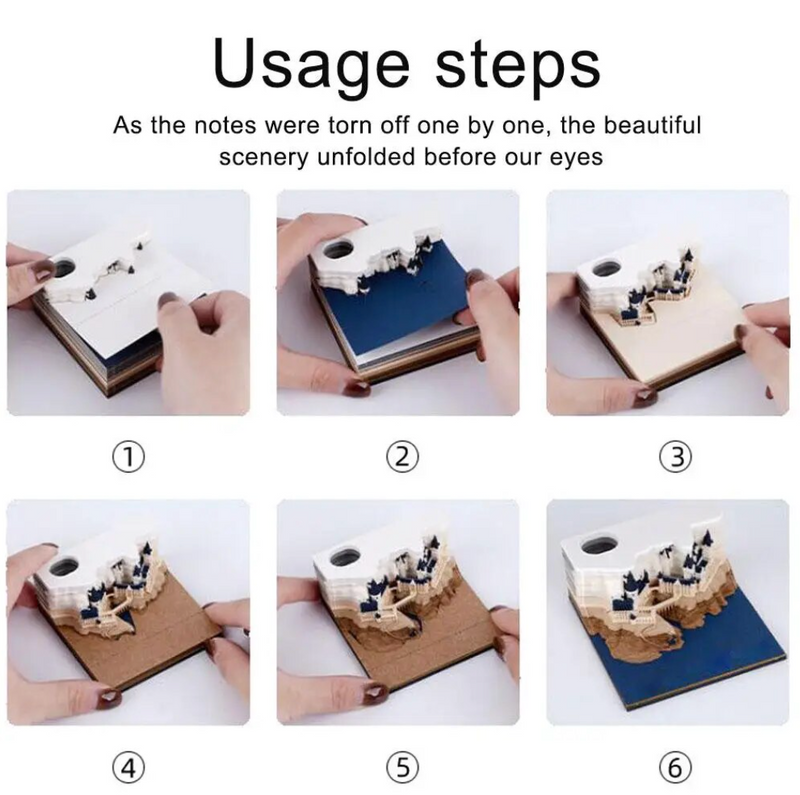 Usage steps

As the notes were torn off one by one, the beautiful scenery unfolded before our eyes

①

②

③

④

⑤

⑥